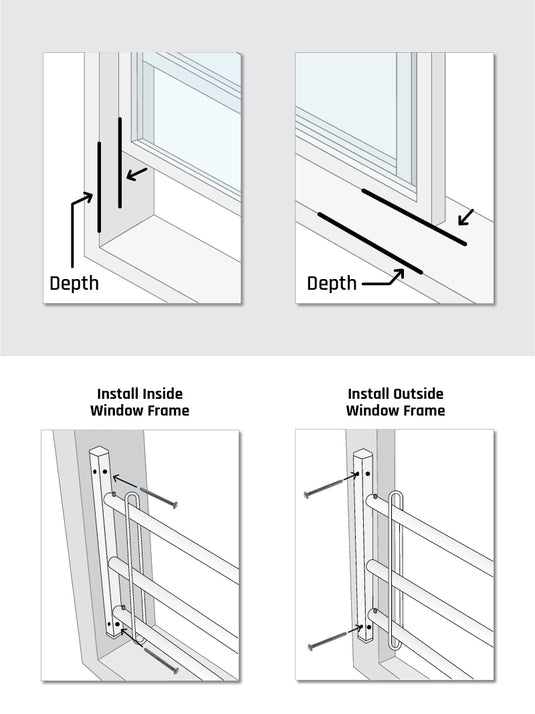 Depth

Depth

Install Inside Window Frame

Install Outside Window Frame