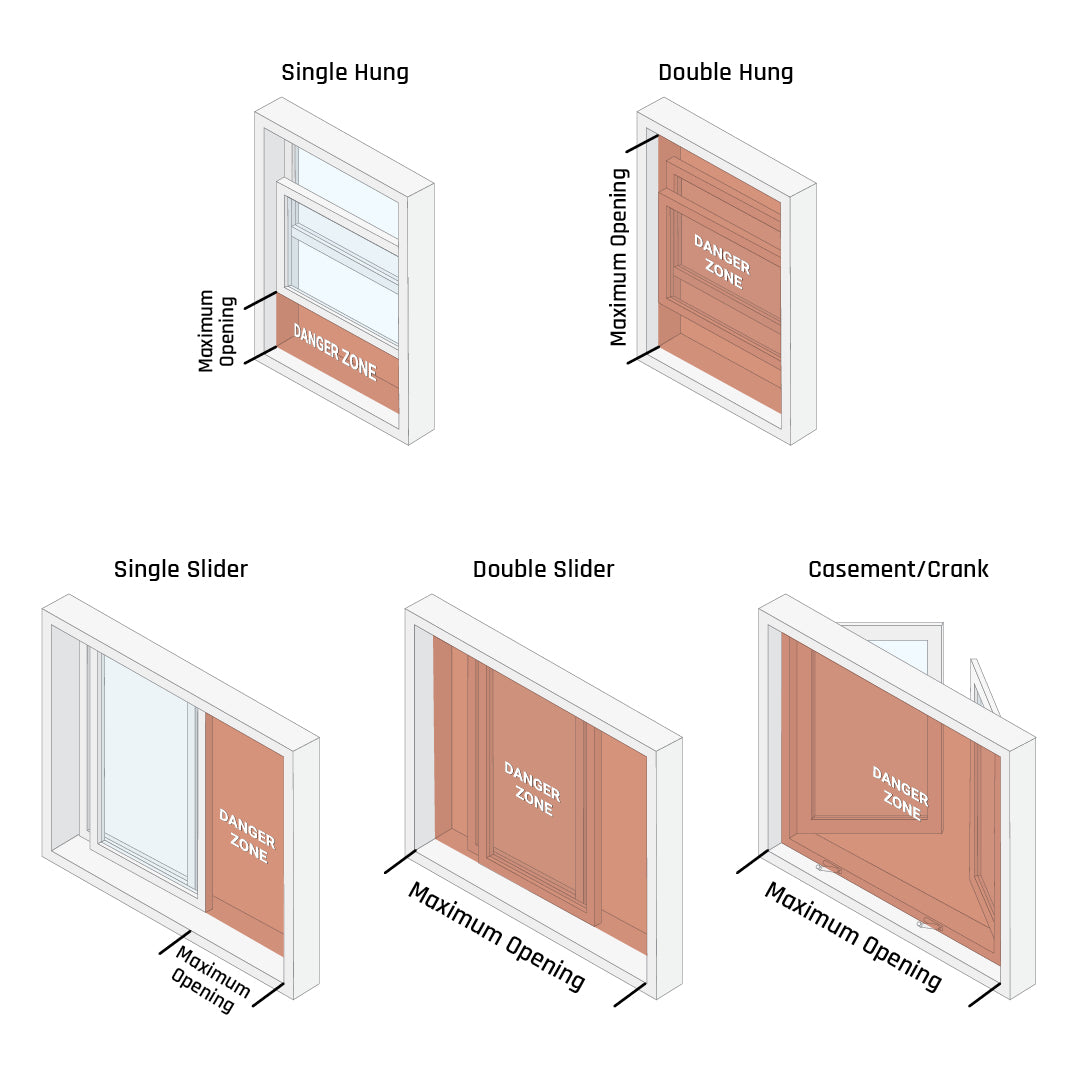 Single Hung

Maximum Opening

DANGER ZONE

Double Hung

Maximum Opening

DANGER ZONE

Single Slider

DANGER ZONE

Maximum Opening

Double Slider

DANGER ZONE

Maximum Opening

Casement/Crank

DANGER ZONE

Maximum Opening