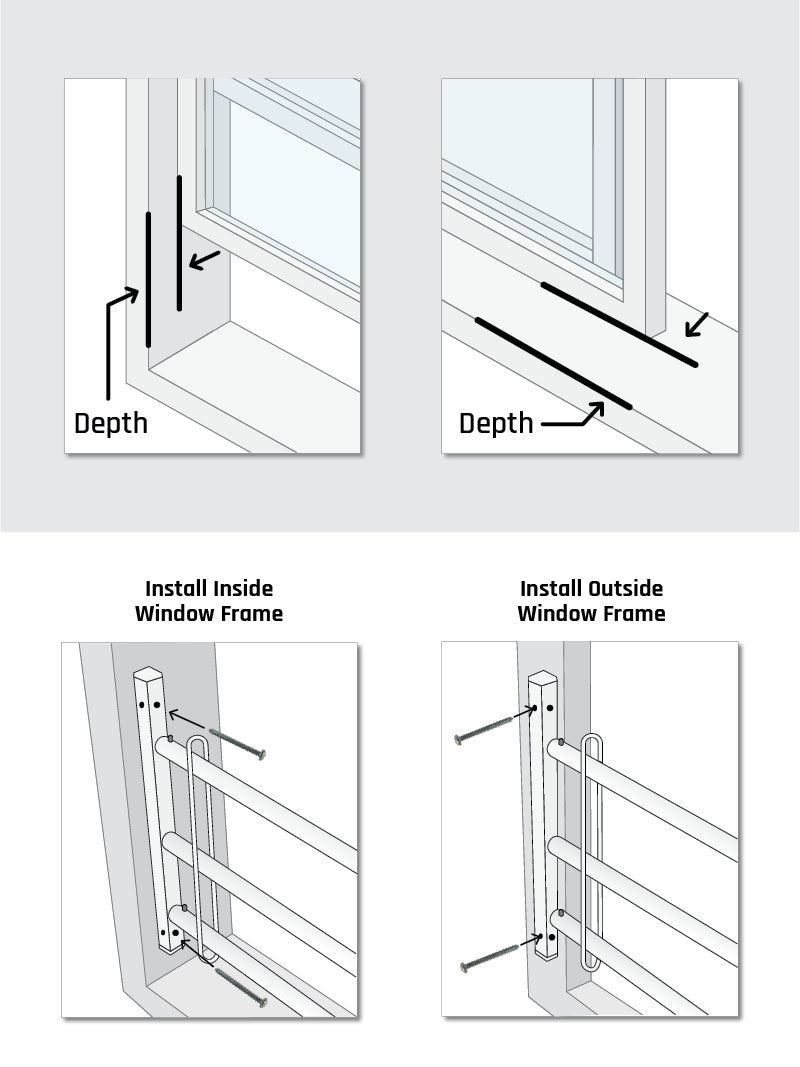 Depth

Depth

Install Inside Window Frame

Install Outside Window Frame